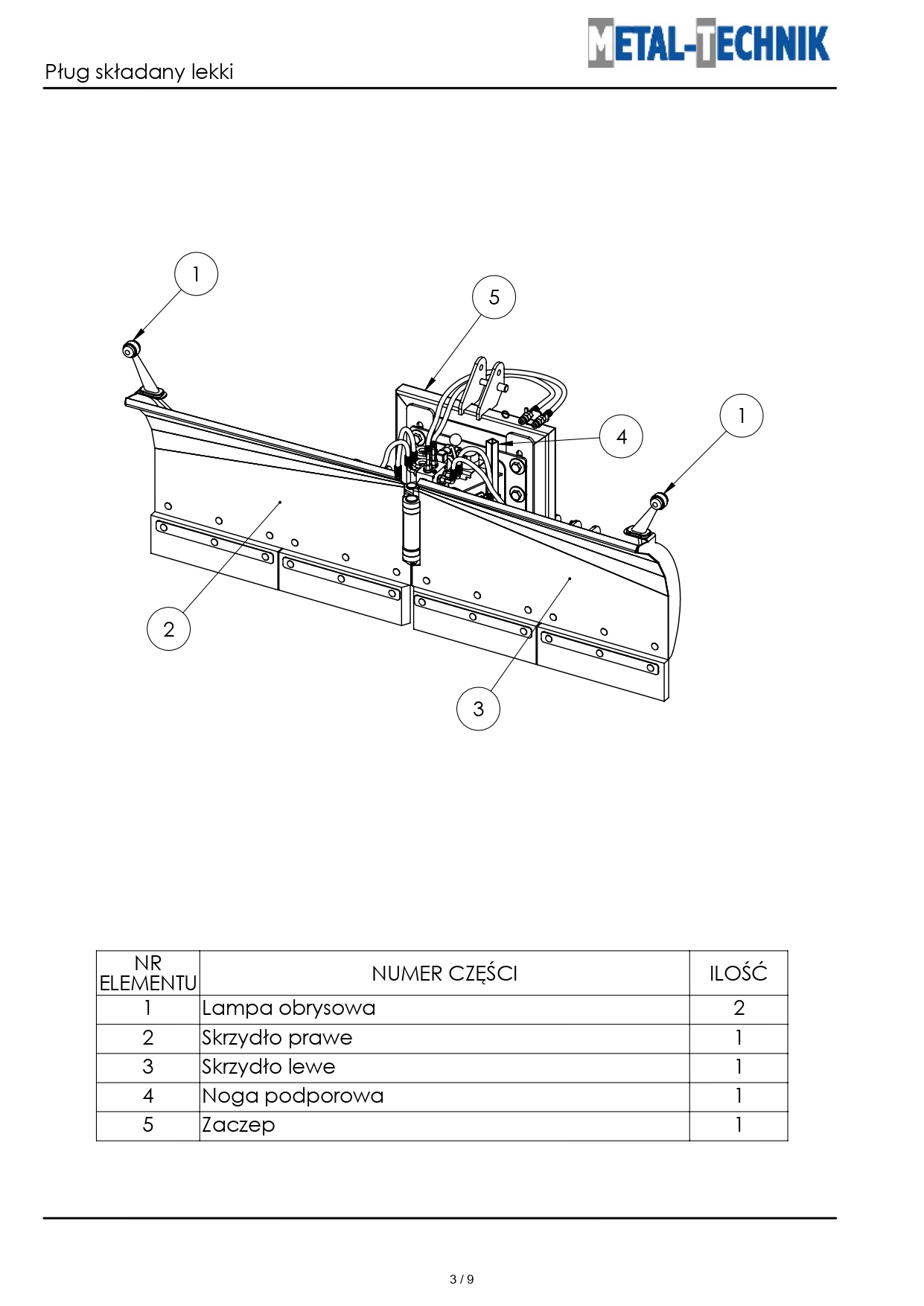 METAL-TECHNIK

Pług składany lekki

1
5
1
4
2
3

| NR ELEMENTU | NUMER CZĘŚCI | ILOŚĆ |
|---|---|---|
| 1 | Lampa obrysowa | 2 |
| 2 | Skrzydło prawe | 1 |
| 3 | Skrzydło lewe | 1 |
| 4 | Noga podporowa | 1 |
| 5 | Zaczep | 1 |

3 / 9